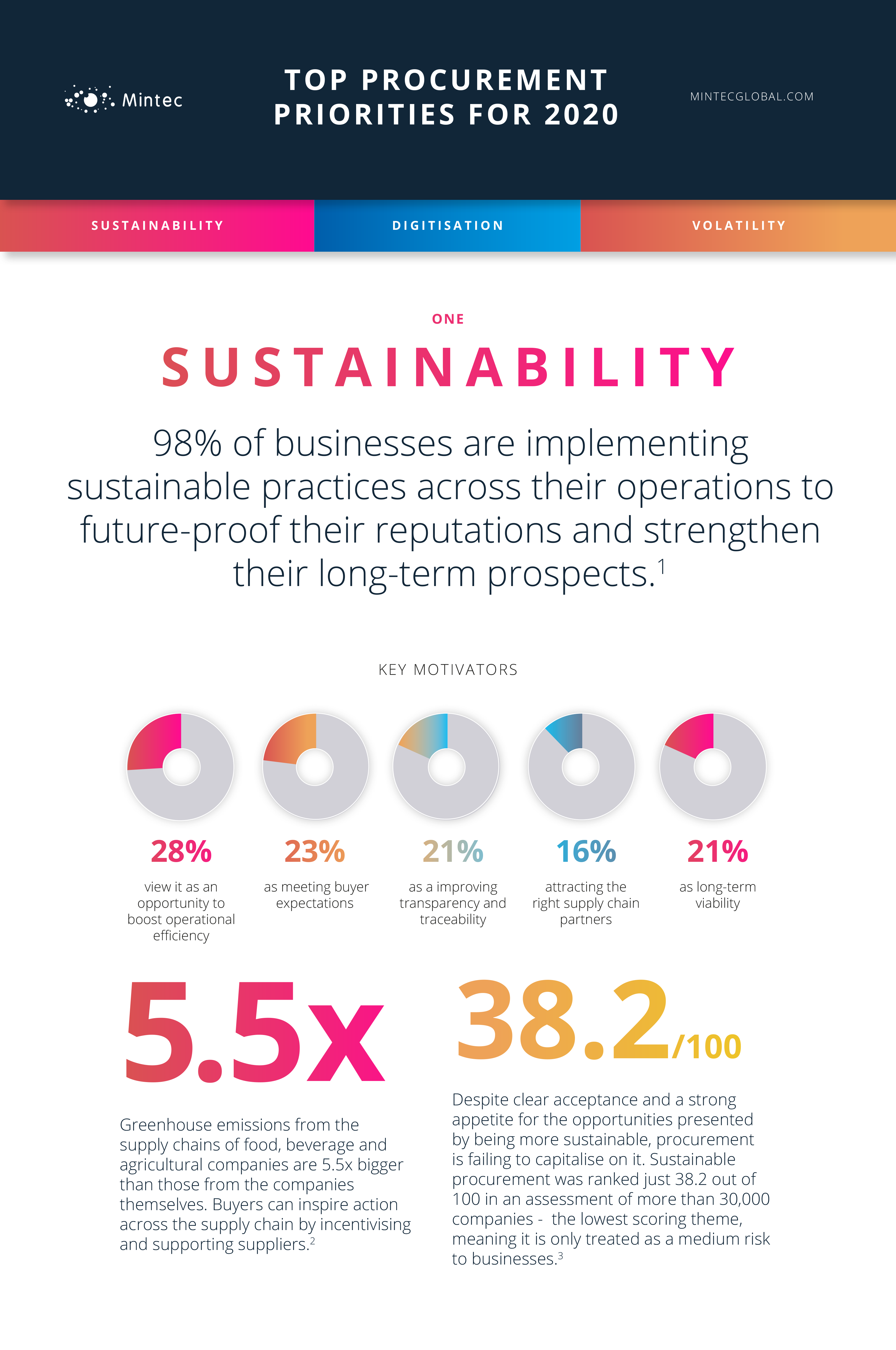 Mintec

TOP PROCUREMENT PRIORITIES FOR 2020

MINTECGLOBAL.COM

SUSTAINABILITY

DIGITISATION

VOLATILITY

ONE

SUSTAINABILITY

98% of businesses are implementing sustainable practices across their operations to future-proof their reputations and strengthen their long-term prospects.$^1$

KEY MOTIVATORS

28%
view it as an opportunity to boost operational efficiency

23%
as meeting buyer expectations

21%
as a improving transparency and traceability

16%
attracting the right supply chain partners

21%
as long-term viability

5.5x

Greenhouse emissions from the supply chains of food, beverage and agricultural companies are 5.5x bigger than those from the companies themselves. Buyers can inspire action across the supply chain by incentivising and supporting suppliers.$^2$

38.2/100

Despite clear acceptance and a strong appetite for the opportunities presented by being more sustainable, procurement is failing to capitalise on it. Sustainable procurement was ranked just 38.2 out of 100 in an assessment of more than 30,000 companies - the lowest scoring theme, meaning it is only treated as a medium risk to businesses.$^3$